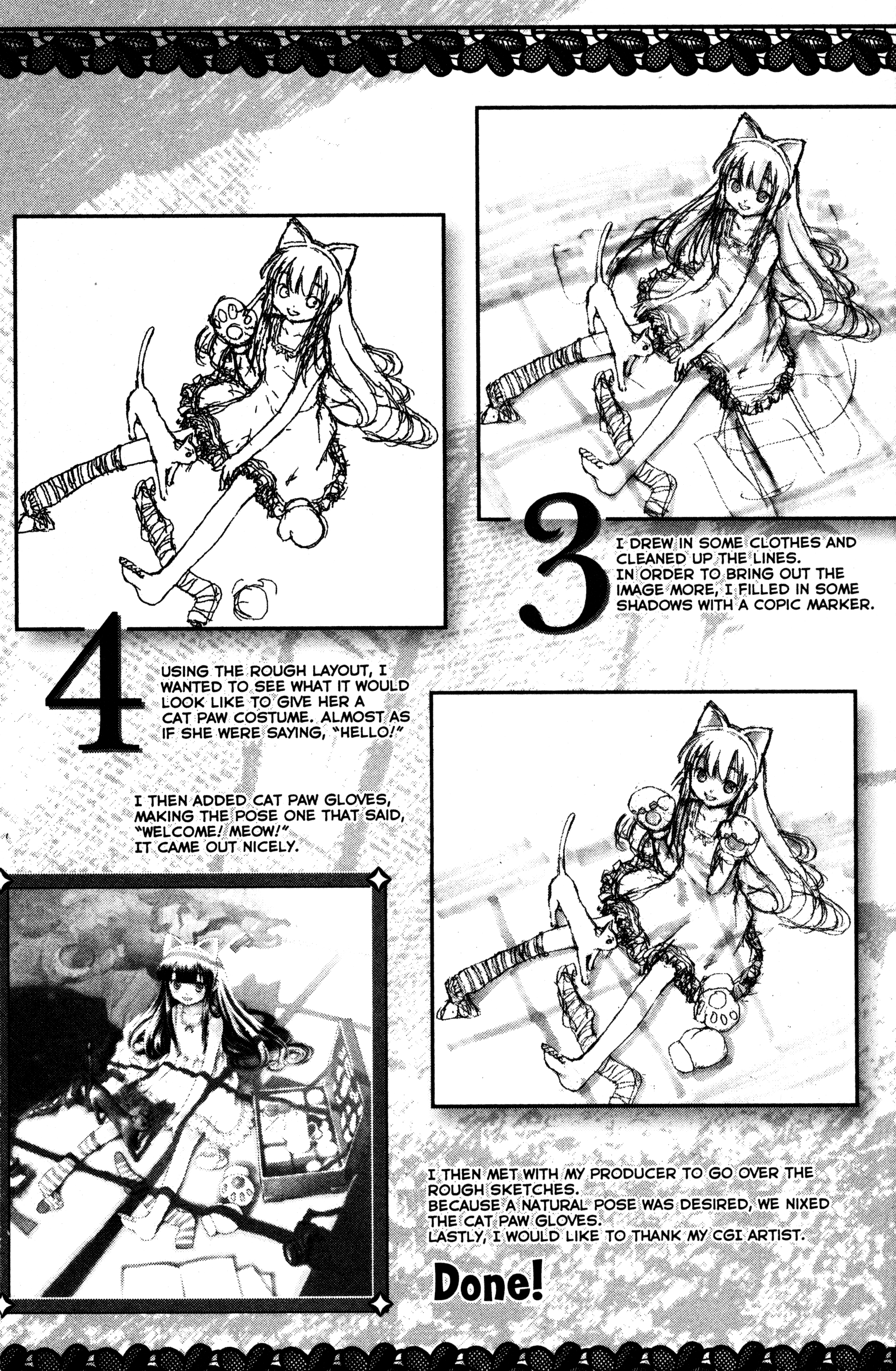 3

I DREW IN SOME CLOTHES AND CLEANED UP THE LINES.
IN ORDER TO BRING OUT THE IMAGE MORE, I FILLED IN SOME SHADOWS WITH A COPIC MARKER.

4

USING THE ROUGH LAYOUT, I WANTED TO SEE WHAT IT WOULD LOOK LIKE TO GIVE HER A CAT PAW COSTUME. ALMOST AS IF SHE WERE SAYING, "HELLO!"

I THEN ADDED CAT PAW GLOVES, MAKING THE POSE ONE THAT SAID, "WELCOME! MEOW!"
IT CAME OUT NICELY.

I THEN MET WITH MY PRODUCER TO GO OVER THE ROUGH SKETCHES.
BECAUSE A NATURAL POSE WAS DESIRED, WE NIXED THE CAT PAW GLOVES.
LASTLY, I WOULD LIKE TO THANK MY CGI ARTIST.

Done!