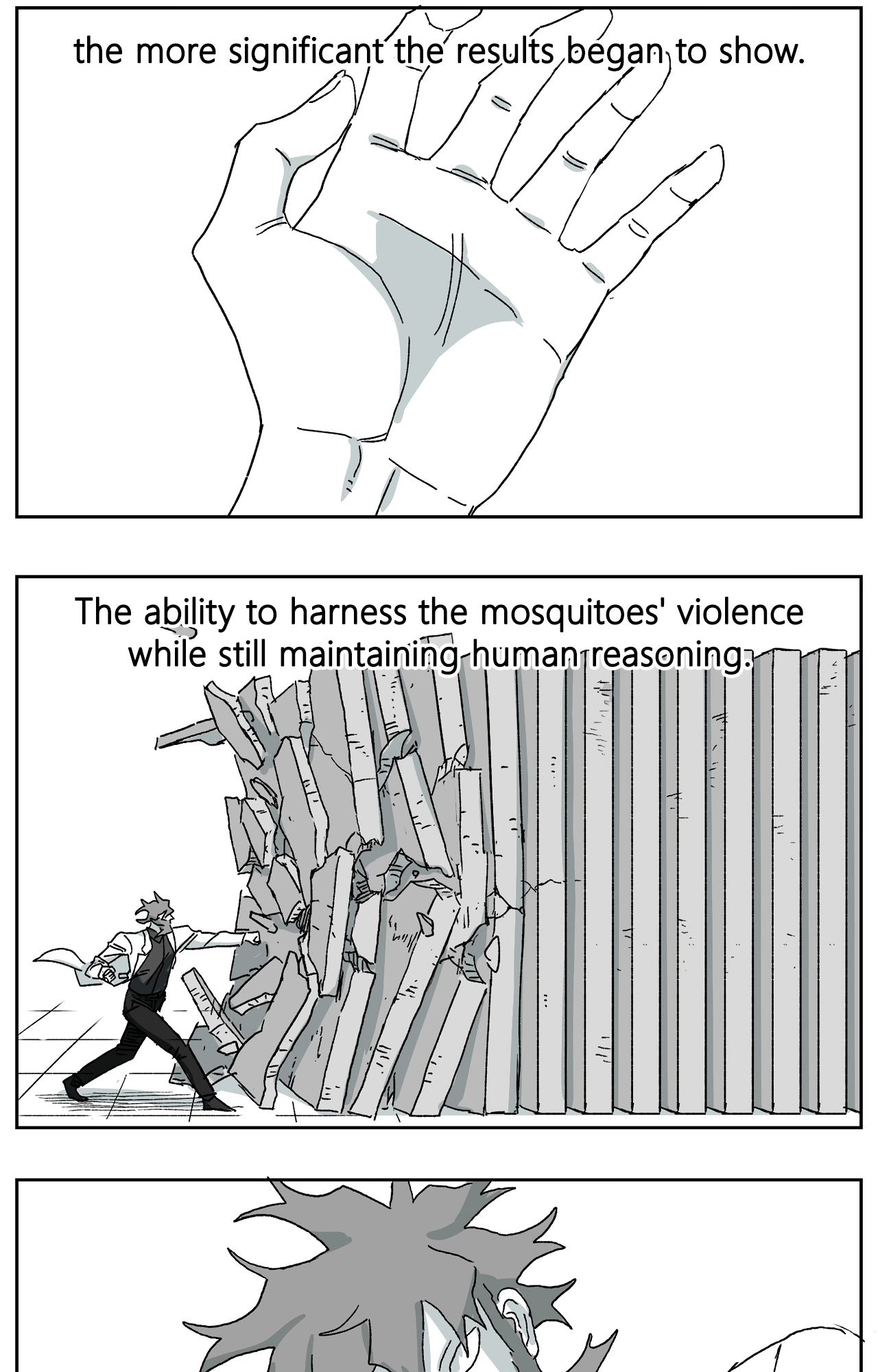 the more significant the results began to show.

The ability to harness the mosquitoes' violence while still maintaining human reasoning.